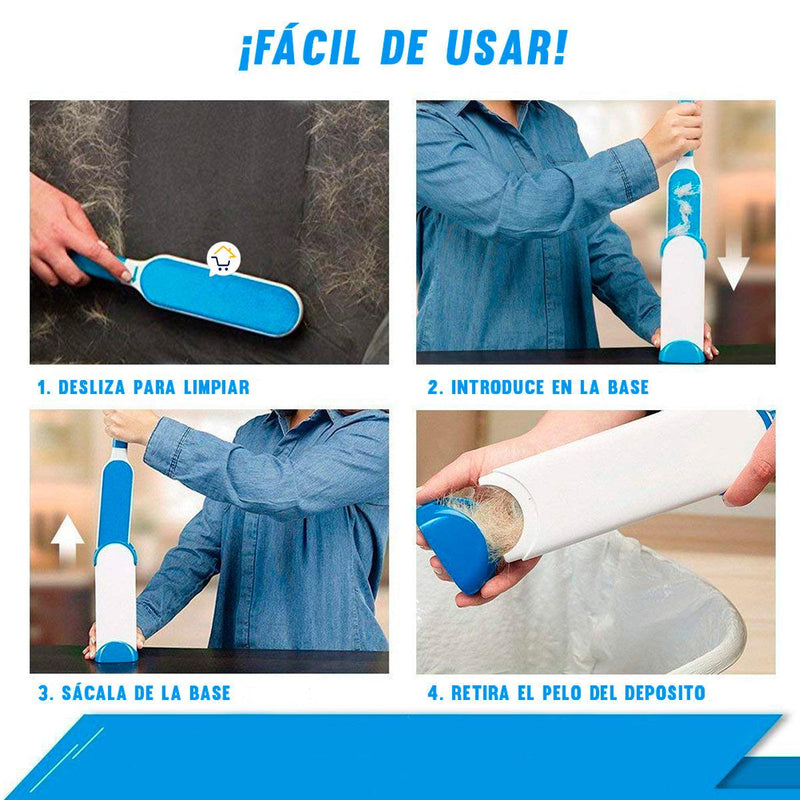 ¡FÁCIL DE USAR!

1. DESLIZA PARA LIMPIAR

2. INTRODUCE EN LA BASE

3. SÁCALA DE LA BASE

4. RETIRA EL PELO DEL DEPOSITO